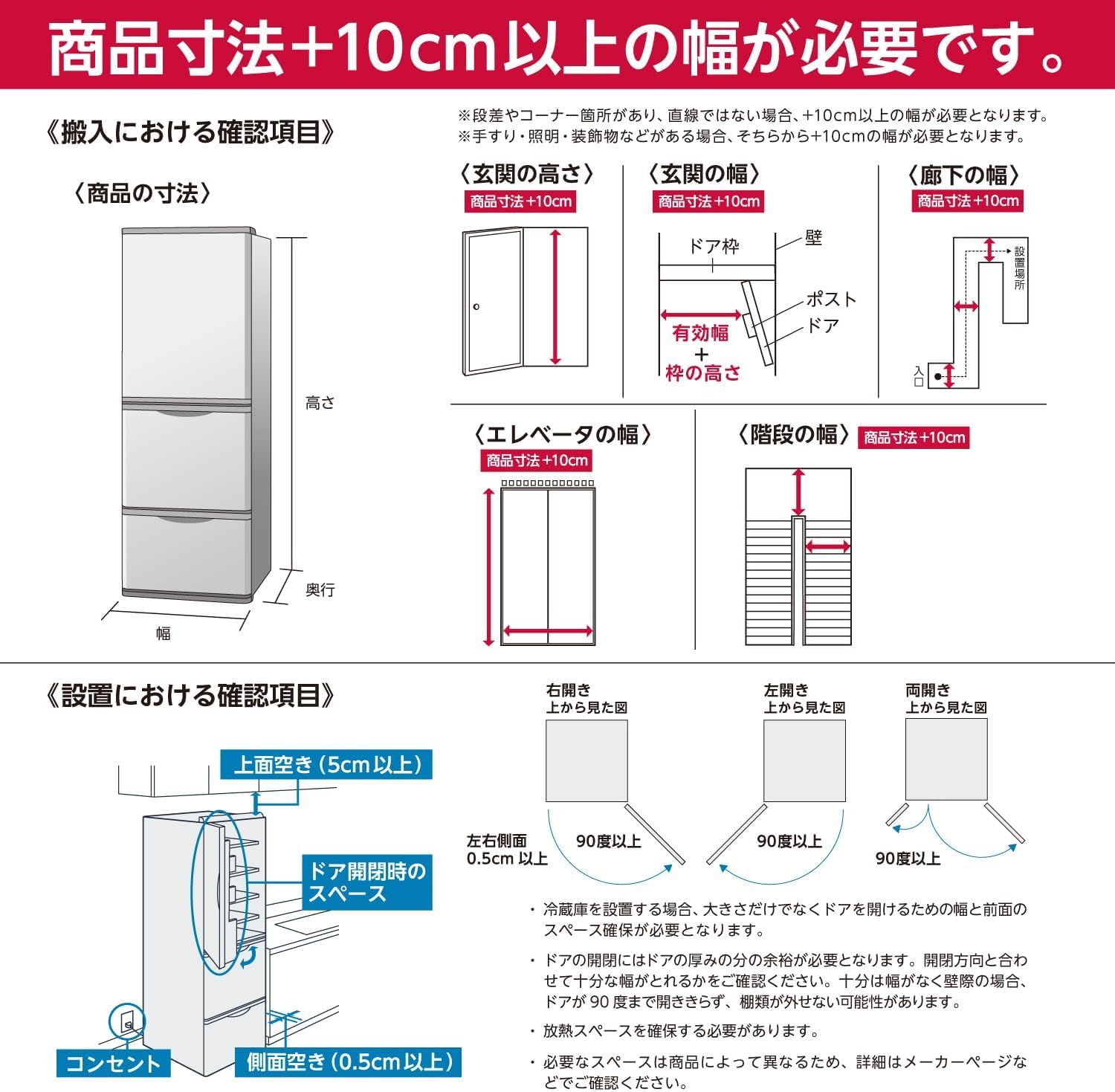 商品寸法+10cm以上の幅が必要です。

《搬入における確認項目》

※段差やコーナー箇所があり、直線ではない場合、+10cm以上の幅が必要となります。
※手すり・照明・装飾物などがある場合、そちらから+10cmの幅が必要となります。

〈商品の寸法〉

高さ
奥行
幅

〈玄関の高さ〉
商品寸法+10cm

〈玄関の幅〉
商品寸法+10cm
ドア枠
壁
ポスト
ドア
有効幅
+
枠の高さ

〈廊下の幅〉
商品寸法+10cm
設置場所
入口

〈エレベータの幅〉
商品寸法+10cm

〈階段の幅〉
商品寸法+10cm

《設置における確認項目》

上面空き（5cm以上）
ドア開閉時のスペース
コンセント
側面空き（0.5cm以上）

右開き
上から見た図
左右側面
0.5cm 以上
90度以上

左開き
上から見た図
90度以上

両開き
上から見た図
90度以上

・冷蔵庫を設置する場合、大きさだけでなくドアを開けるための幅と前面のスペース確保が必要となります。

・ドアの開閉にはドアの厚みの分の余裕が必要となります。開閉方向と合わせて十分な幅がとれるかをご確認ください。十分は幅がなく壁際の場合、ドアが 90 度まで開ききらず、棚類が外せない可能性があります。

・放熱スペースを確保する必要があります。

・必要なスペースは商品によって異なるため、詳細はメーカーページなどでご確認ください。